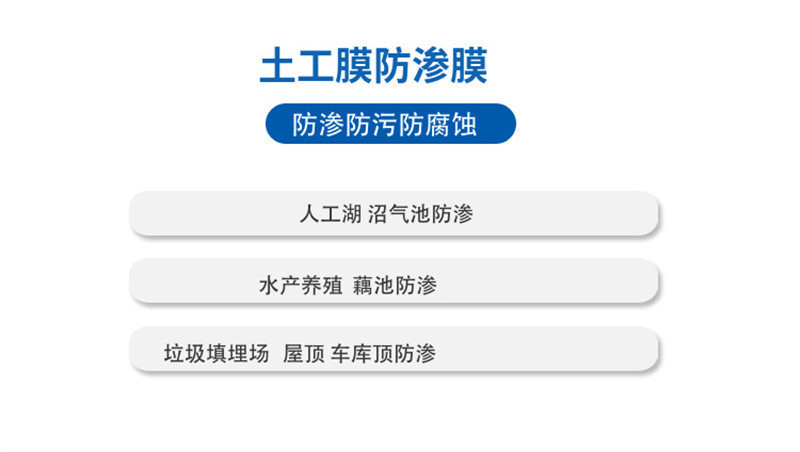 土工膜防渗膜

防渗防污防腐蚀

人工湖 沼气池防渗

水产养殖 藕池防渗

垃圾填埋场 屋顶 车库顶防渗